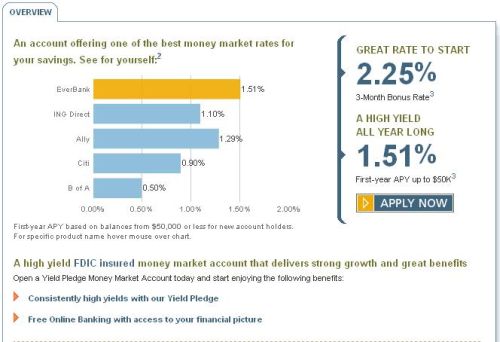 OVERVIEW

An account offering one of the best money market rates for your savings. See for yourself:$^2$

EverBank 1.51%
ING Direct 1.10%
Ally 1.29%
Citi 0.90%
B of A 0.50%

0.00% 0.50% 1.00% 1.50% 2.00%

First-year APY based on balances from $50,000 or less for new account holders. For specific product name hover mouse over chart.

GREAT RATE TO START
2.25%
3-Month Bonus Rate$^3$

A HIGH YIELD ALL YEAR LONG
1.51%
First-year APY up to $50K$^3$

APPLY NOW

A high yield FDIC insured money market account that delivers strong growth and great benefits
Open a Yield Pledge Money Market Account today and start enjoying the following benefits:

Consistently high yields with our Yield Pledge

Free Online Banking with access to your financial picture